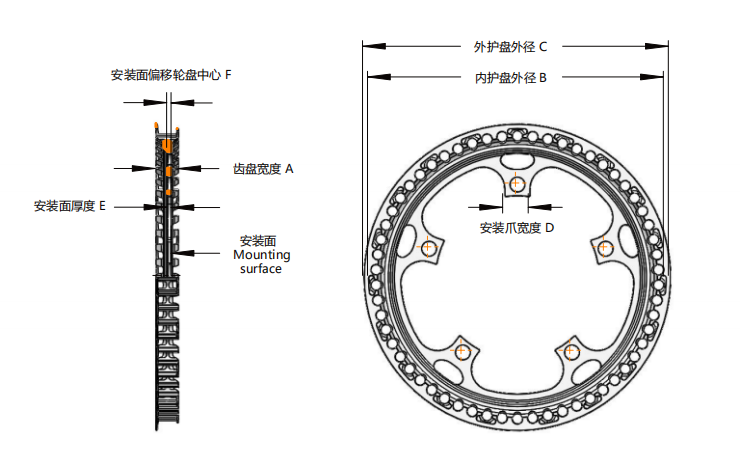 安装面偏移轮盘中心 F

齿盘宽度 A

安装面厚度 E

安装面
Mounting
surface

外护盘外径 C

内护盘外径 B

安装爪宽度 D